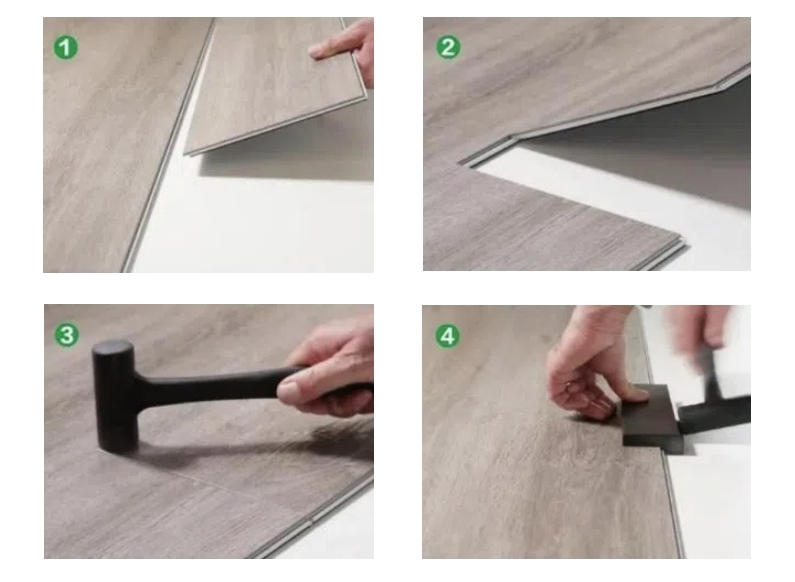 1

2

3

4