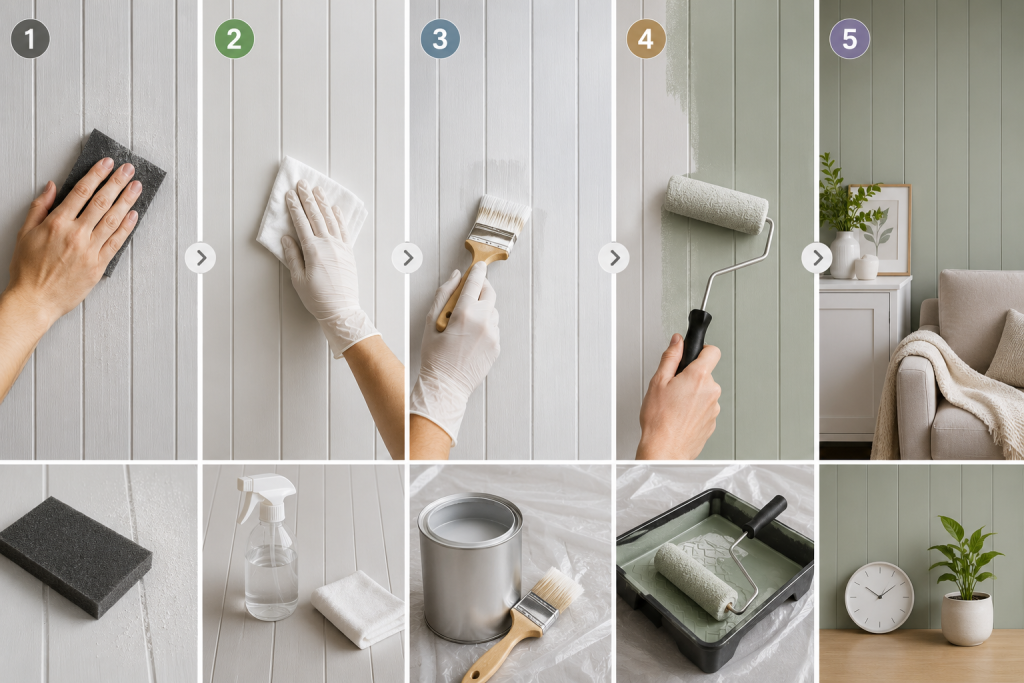 1
2
3
4
5